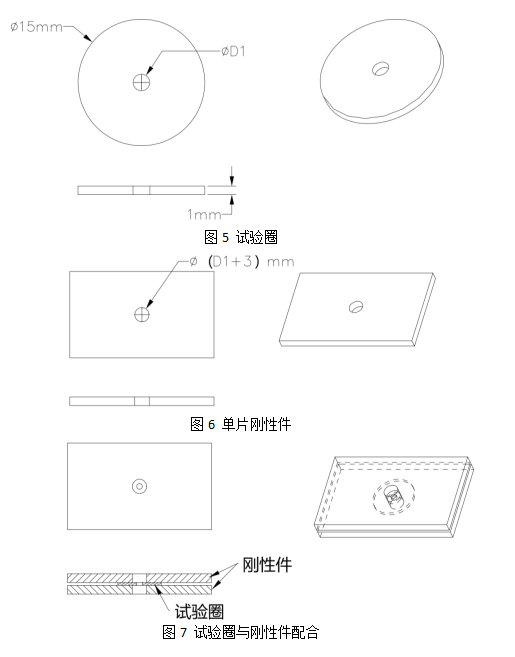 ø15mm

øD1

1mm

图 5 试验圈

ø (D1+3) mm

图 6 单片刚性件

刚性件

试验圈

图 7 试验圈与刚性件配合